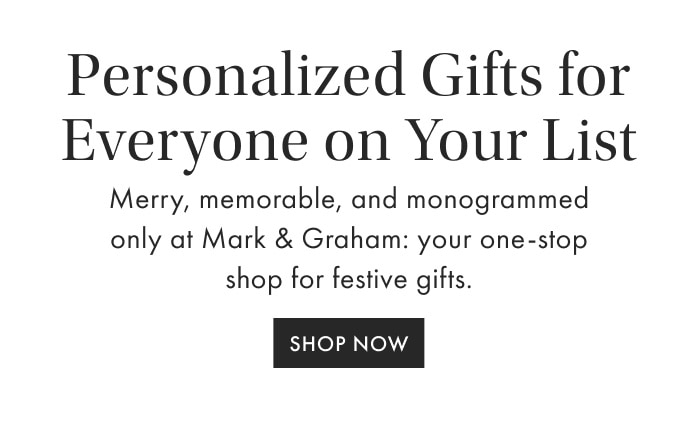 Personalized Gifts for Everyone on Your List

Merry, memorable, and monogrammed only at Mark & Graham: your one-stop shop for festive gifts.

SHOP NOW