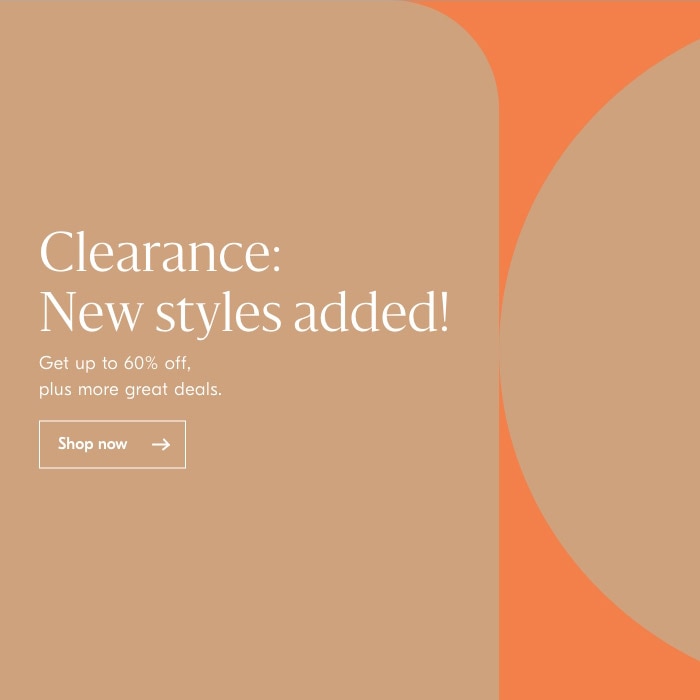 Clearance:
New styles added!

Get up to 60% off,
plus more great deals.

Shop now →